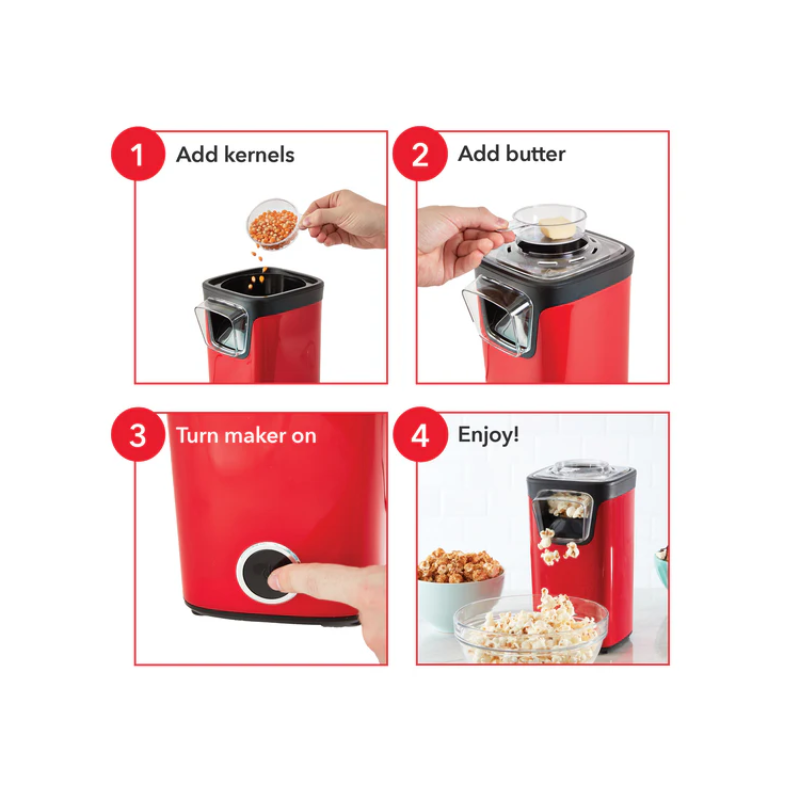 1 Add kernels

2 Add butter

3 Turn maker on

4 Enjoy!